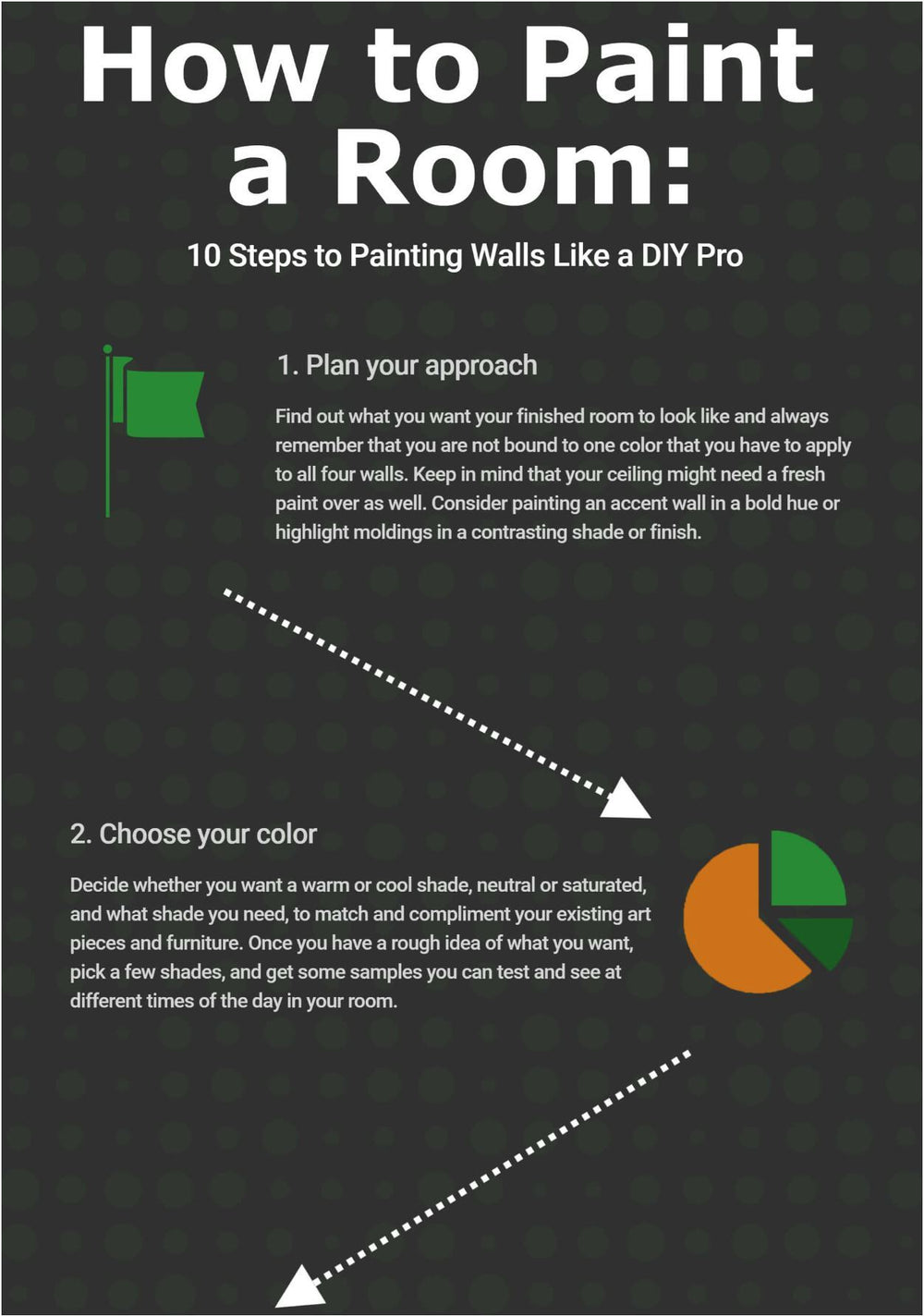 How to Paint a Room:

10 Steps to Painting Walls Like a DIY Pro

1. Plan your approach

Find out what you want your finished room to look like and always remember that you are not bound to one color that you have to apply to all four walls. Keep in mind that your ceiling might need a fresh paint over as well. Consider painting an accent wall in a bold hue or highlight moldings in a contrasting shade or finish.

2. Choose your color

Decide whether you want a warm or cool shade, neutral or saturated, and what shade you need, to match and compliment your existing art pieces and furniture. Once you have a rough idea of what you want, pick a few shades, and get some samples you can test and see at different times of the day in your room.